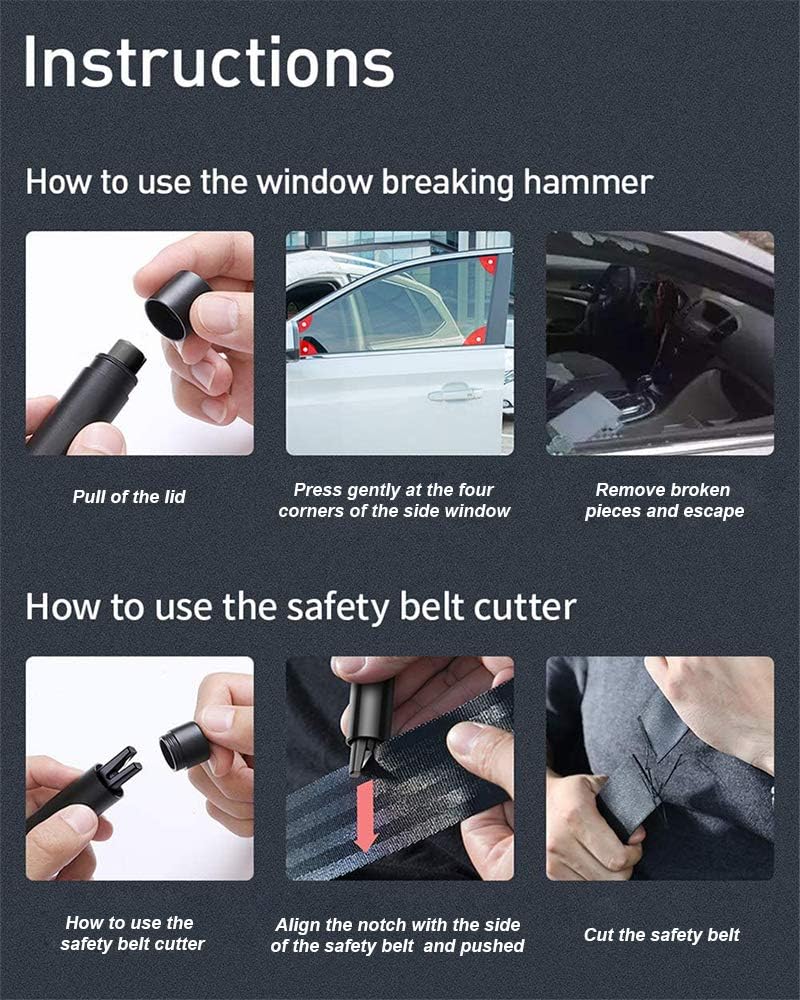 Instructions

How to use the window breaking hammer

Pull of the lid

Press gently at the four corners of the side window

Remove broken pieces and escape

How to use the safety belt cutter

How to use the safety belt cutter

Align the notch with the side of the safety belt and pushed

Cut the safety belt